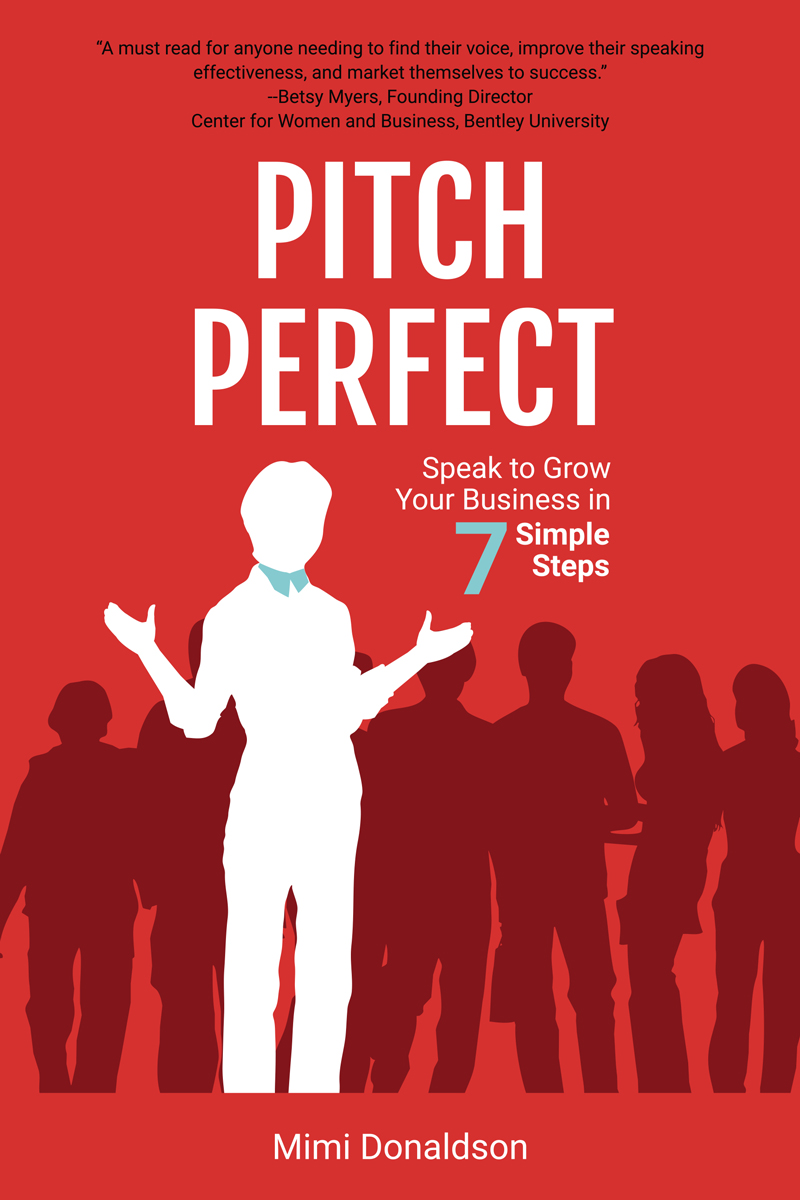 "A must read for anyone needing to find their voice, improve their speaking effectiveness, and market themselves to success."
--Betsy Myers, Founding Director
Center for Women and Business, Bentley University

PITCH PERFECT

Speak to Grow Your Business in 7 Simple Steps

Mimi Donaldson